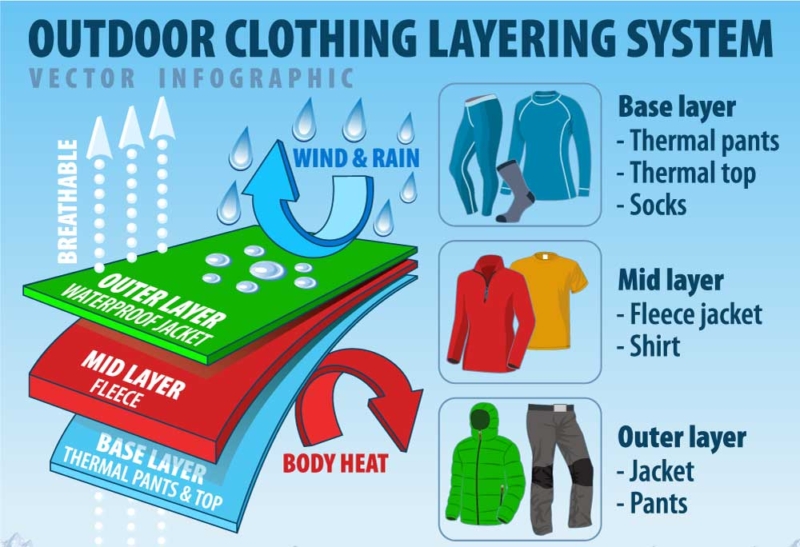 OUTDOOR CLOTHING LAYERING SYSTEM
VECTOR INFOGRAPHIC

BREATHABLE

WIND & RAIN

OUTER LAYER
WATERPROOF JACKET

MID LAYER
FLEECE

BASE LAYER
THERMAL PANTS & TOP

BODY HEAT

Base layer
- Thermal pants
- Thermal top
- Socks

Mid layer
- Fleece jacket
- Shirt

Outer layer
- Jacket
- Pants